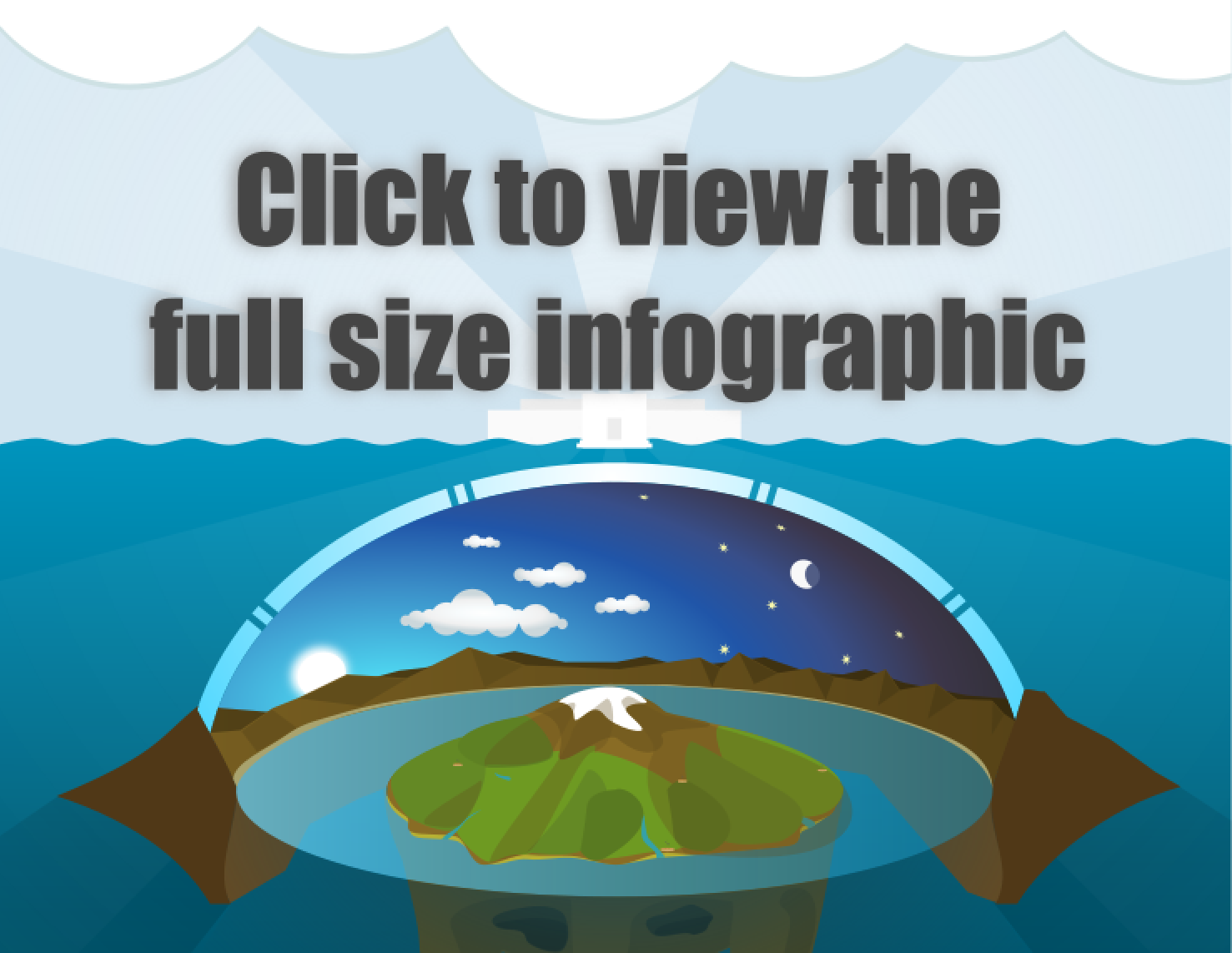 Click to view the full size infographic